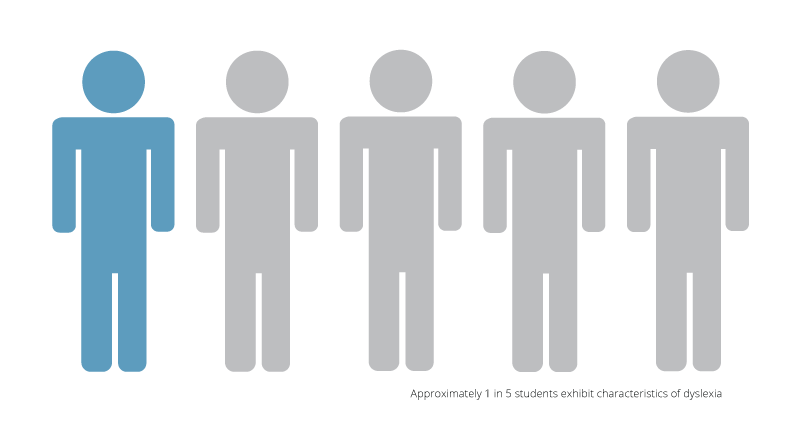 Approximately 1 in 5 students exhibit characteristics of dyslexia